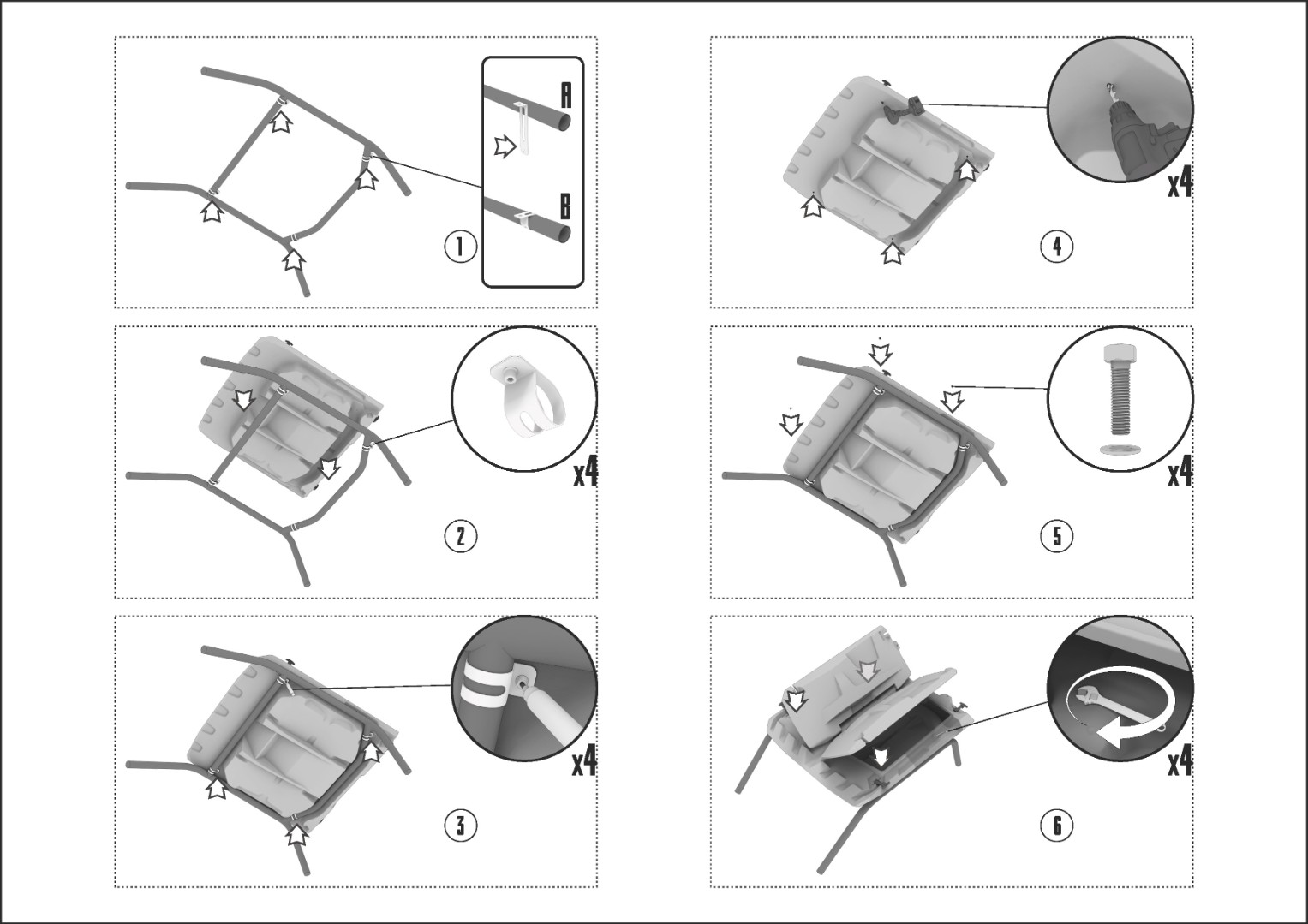 A

B

1

x4

2

x4

3

x4

4

x4

5

x4

6