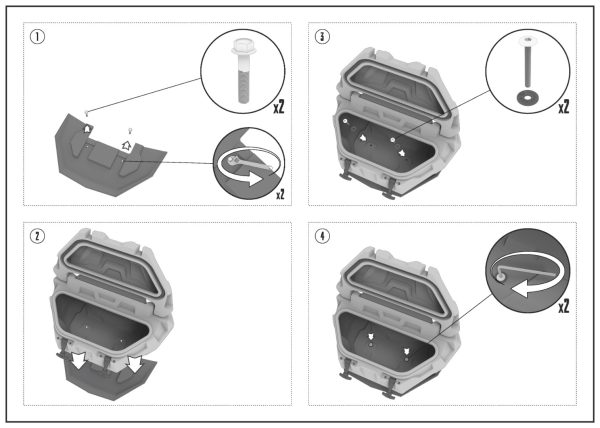 1

x2

x2

3

x2

2

4

x2