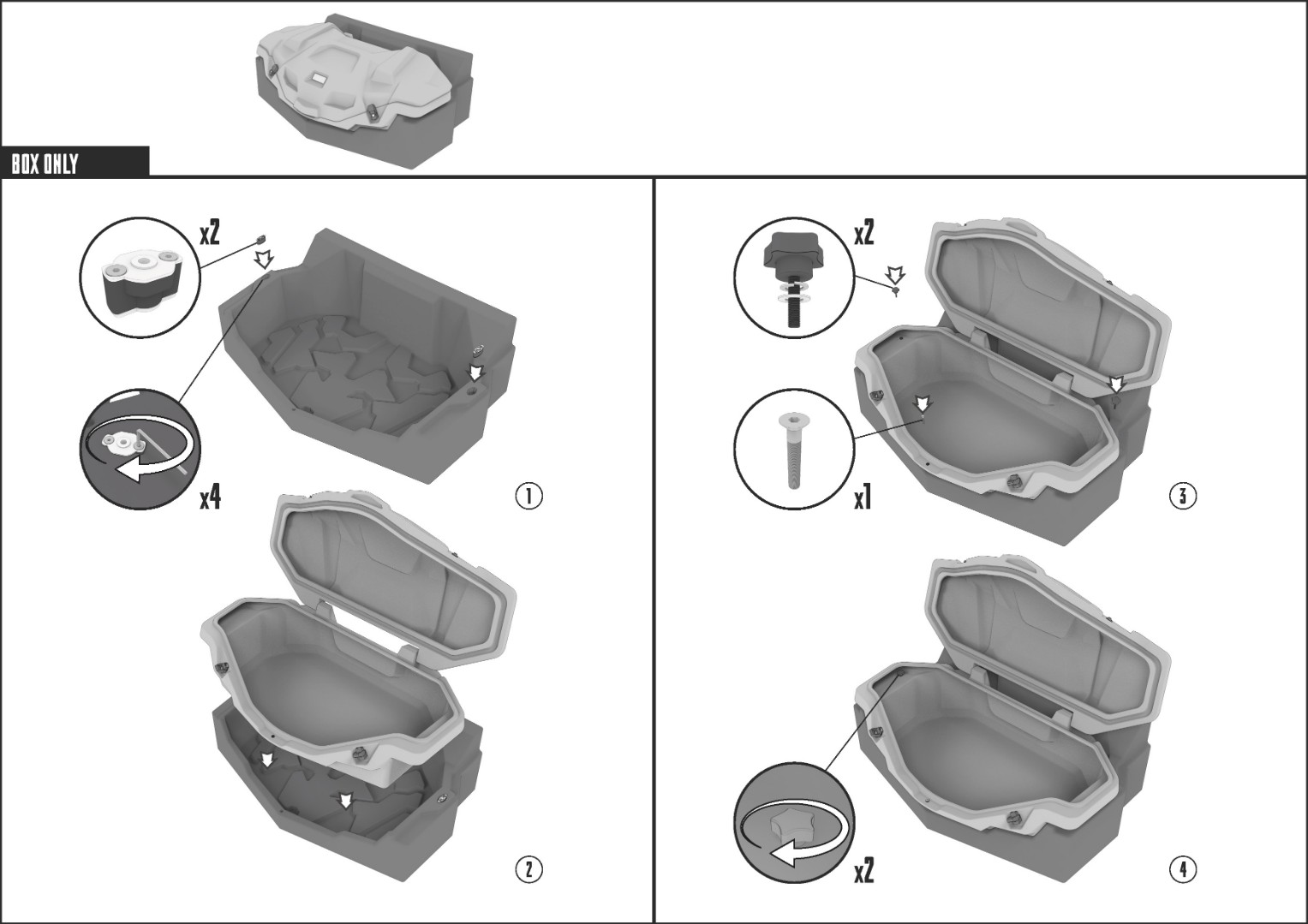 BOX ONLY

x2

x4

1

2

x2

x1

3

x2

4