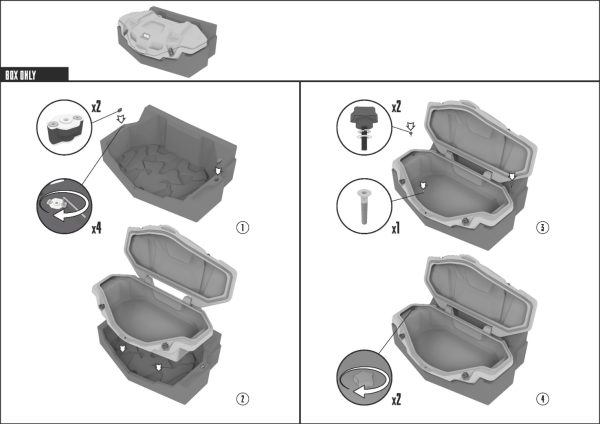 BOX ONLY

x2

x4

1

2

x2

x1

3

x2

4