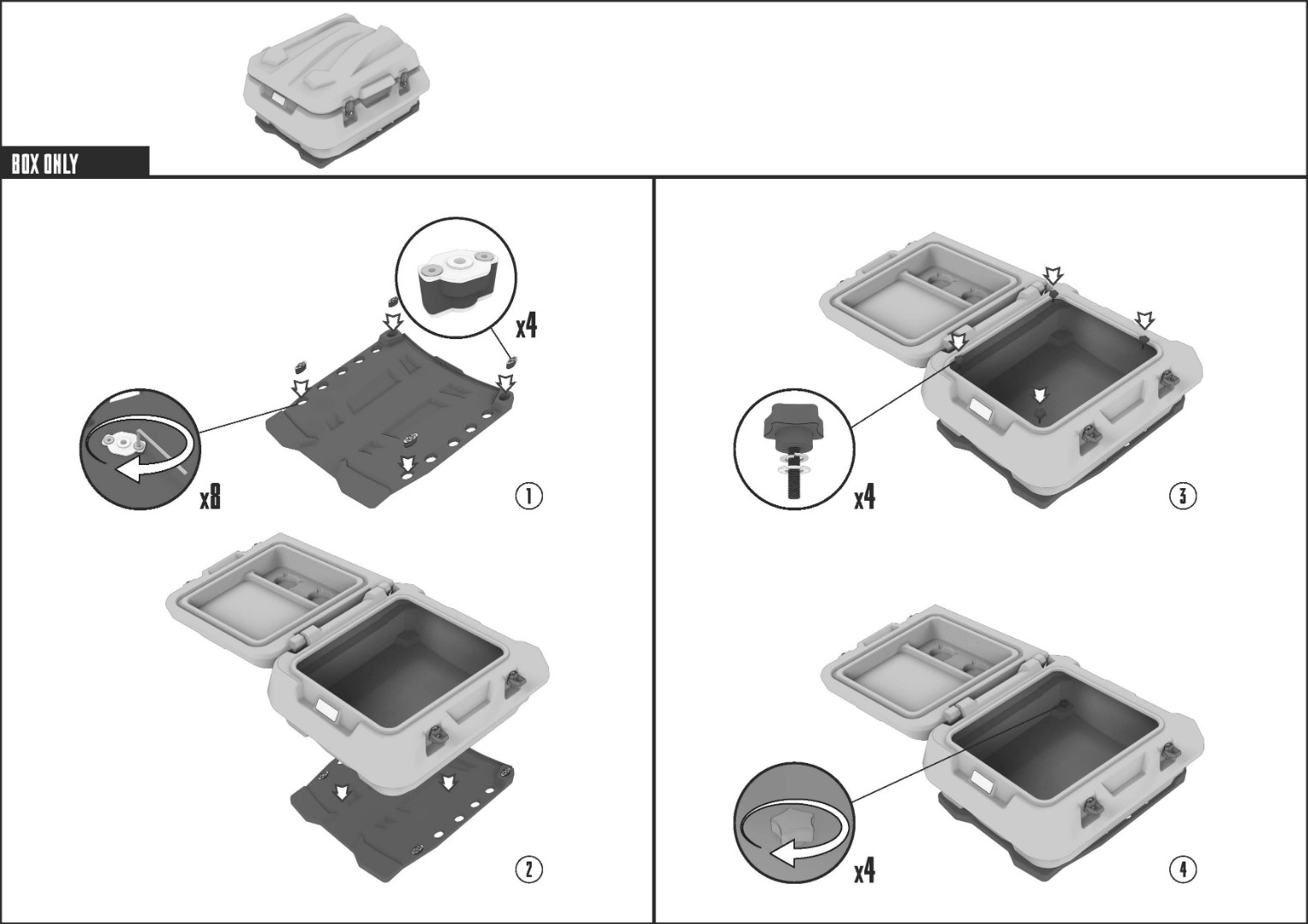 BOX ONLY

x4

x8

1

2

x4

3

x4

4