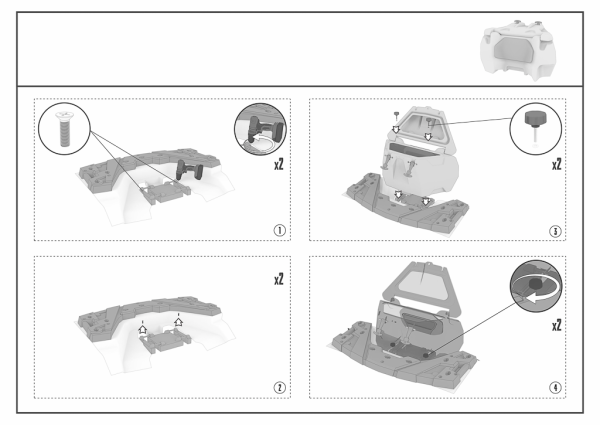 x2

1

x2

3

x2

2

x2

4